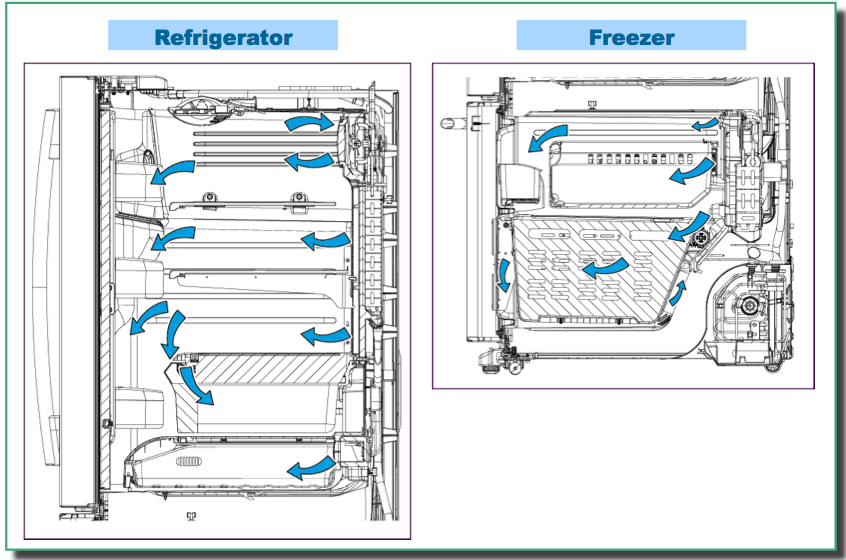 Refrigerator

Freezer